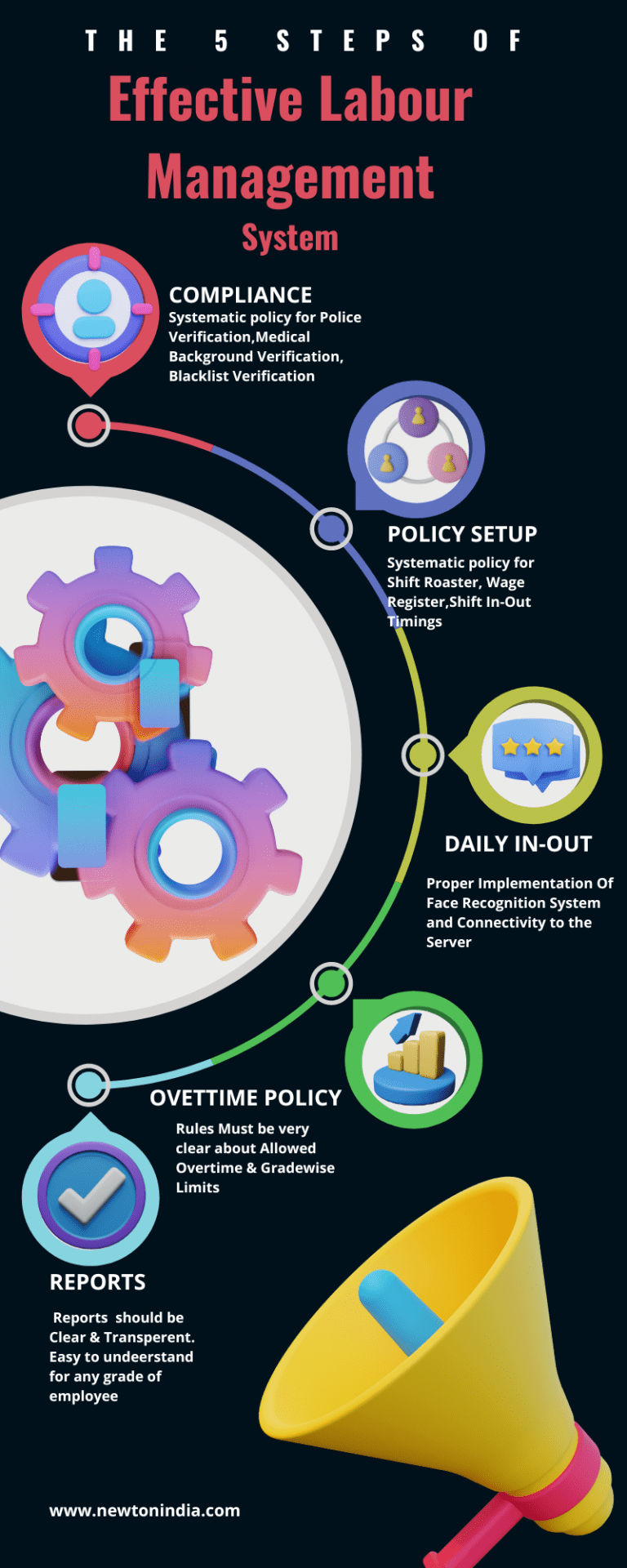 THE 5 STEPS OF

Effective Labour Management

System

COMPLIANCE

Systematic policy for Police Verification,Medical Background Verification, Blacklist Verification

POLICY SETUP

Systematic policy for Shift Roaster, Wage Register,Shift In-Out Timings

DAILY IN-OUT

Proper Implementation Of Face Recognition System and Connectivity to the Server

OVETTIME POLICY

Rules Must be very clear about Allowed Overtime & Gradewise Limits

REPORTS

Reports should be Clear & Transperent. Easy to undeerstand for any grade of employee

www.newtonindia.com